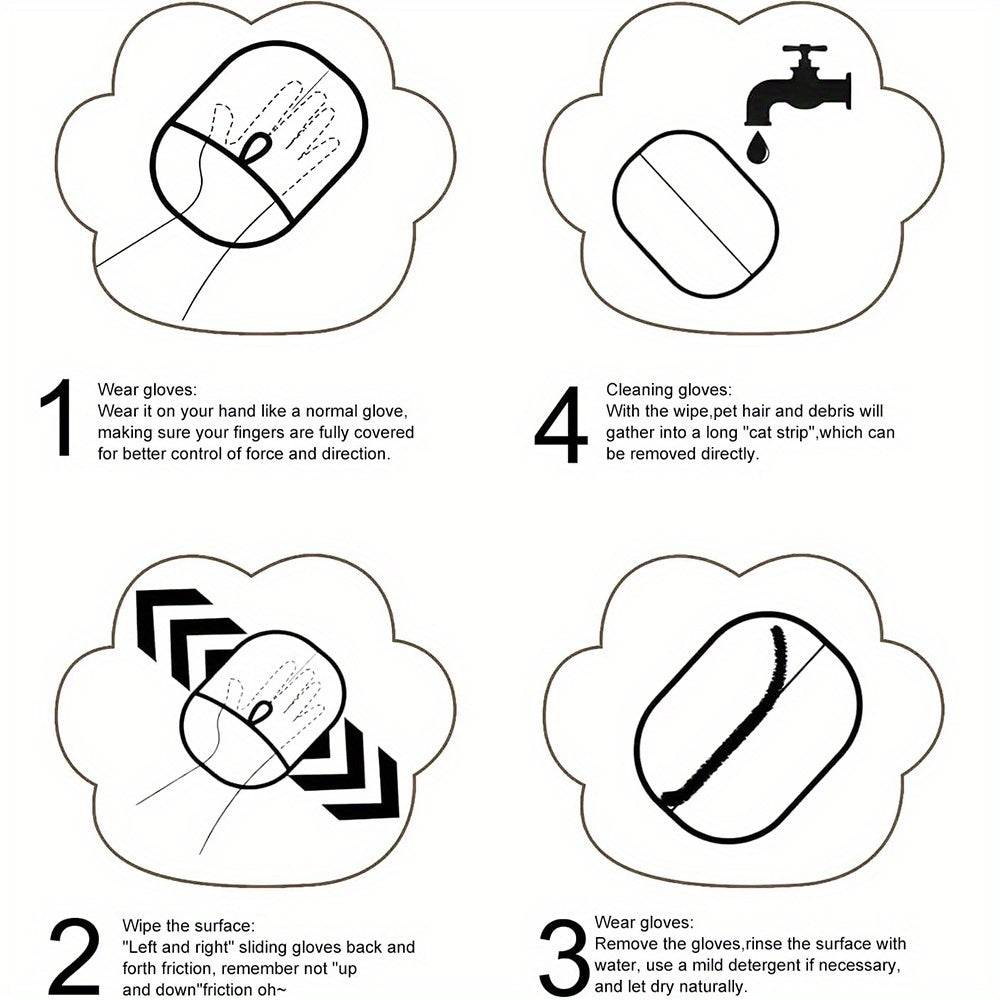 1
Wear gloves:
Wear it on your hand like a normal glove, making sure your fingers are fully covered for better control of force and direction.

4
Cleaning gloves:
With the wipe,pet hair and debris will gather into a long "cat strip",which can be removed directly.

2
Wipe the surface:
"Left and right" sliding gloves back and forth friction, remember not "up and down"friction oh~

3
Wear gloves:
Remove the gloves,rinse the surface with water, use a mild detergent if necessary, and let dry naturally.